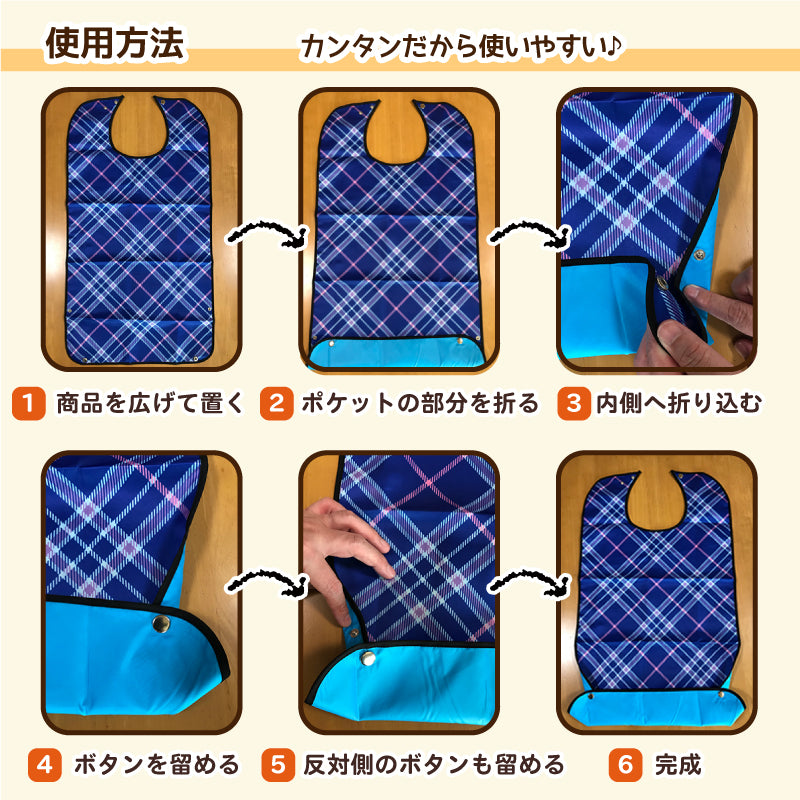 使用方法

カンタンだから使いやすい♪

1 商品を広げて置く

2 ポケットの部分を折る

3 内側へ折り込む

4 ボタンを留める

5 反対側のボタンも留める

6 完成